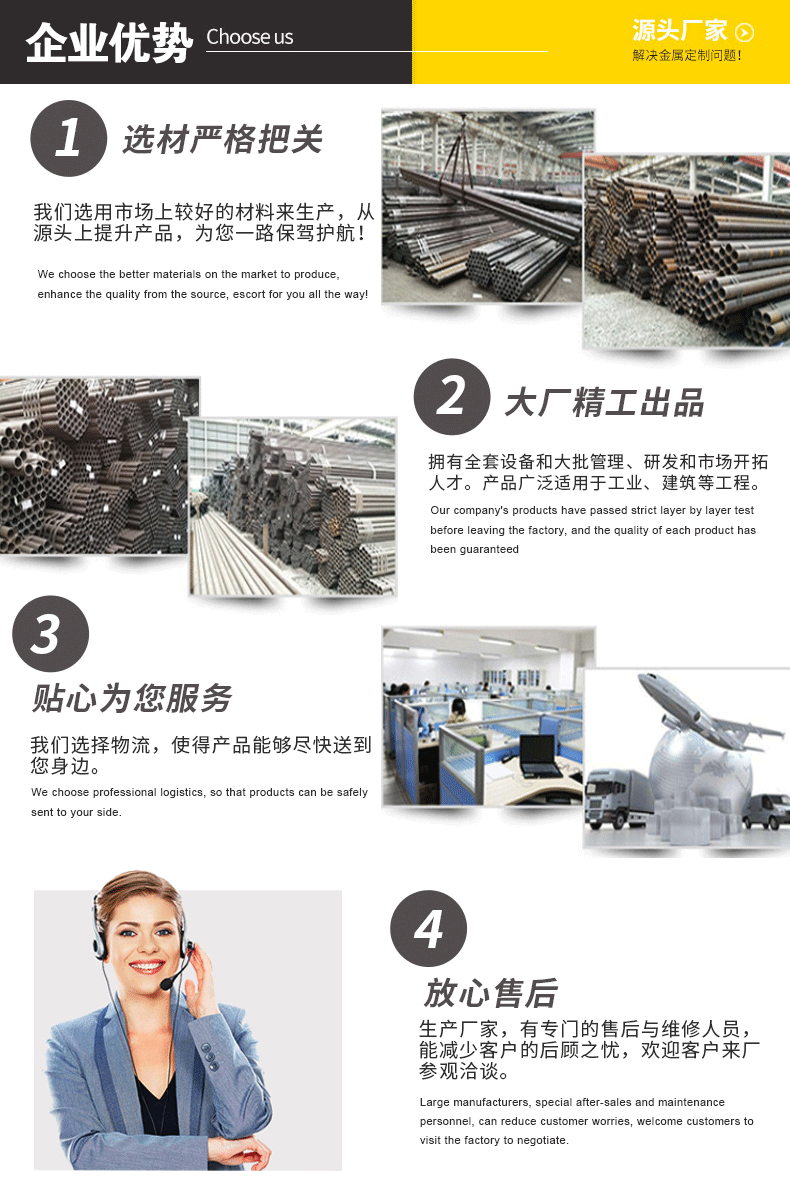 企业优势 Choose us

源头厂家
解决金属定制问题！

1 选材严格把关

我们选用市场上较好的材料来生产，从源头上提升产品，为您一路保驾护航！

We choose the better materials on the market to produce, enhance the quality from the source, escort for you all the way!

2 大厂精工出品

拥有全套设备和大批管理、研发和市场开拓人才。产品广泛适用于工业、建筑等工程。

Our company's products have passed strict layer by layer test before leaving the factory, and the quality of each product has been guaranteed

3 贴心为您服务

我们选择物流，使得产品能够尽快送到您身边。

We choose professional logistics, so that products can be safely sent to your side.

4 放心售后

生产厂家，有专门的售后与维修人员，能减少客户的后顾之忧，欢迎客户来厂参观洽谈。

Large manufacturers, special after-sales and maintenance personnel, can reduce customer worries, welcome customers to visit the factory to negotiate.