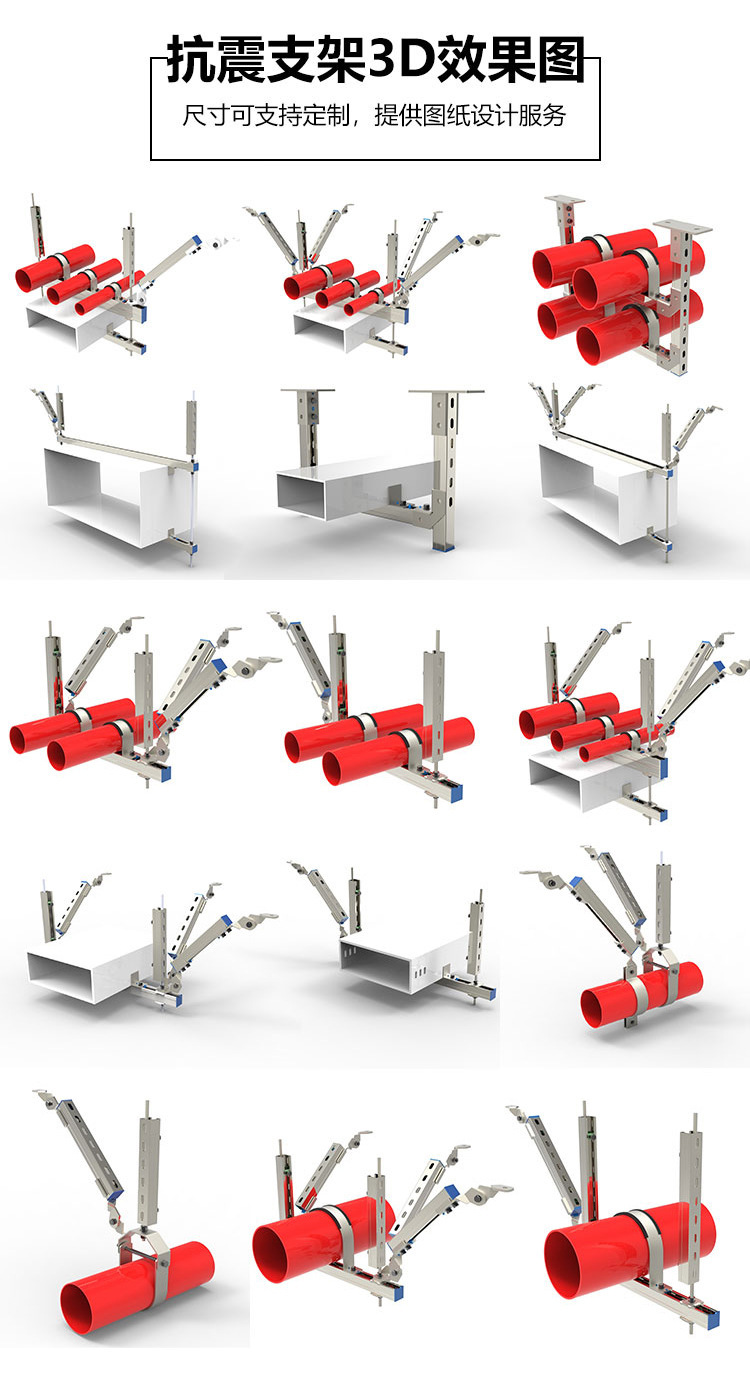 抗震支架3D效果图

尺寸可支持定制，提供图纸设计服务