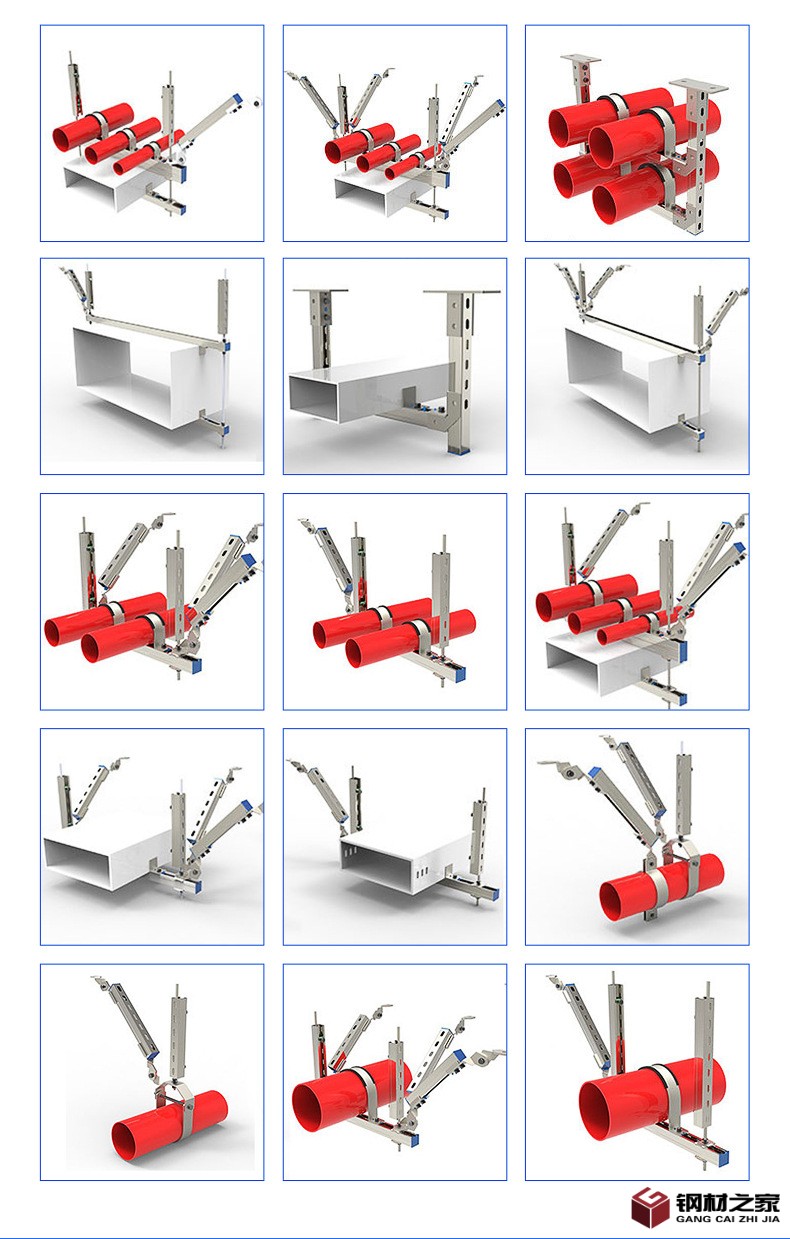 钢材之家
GANG CAI ZHI JIA