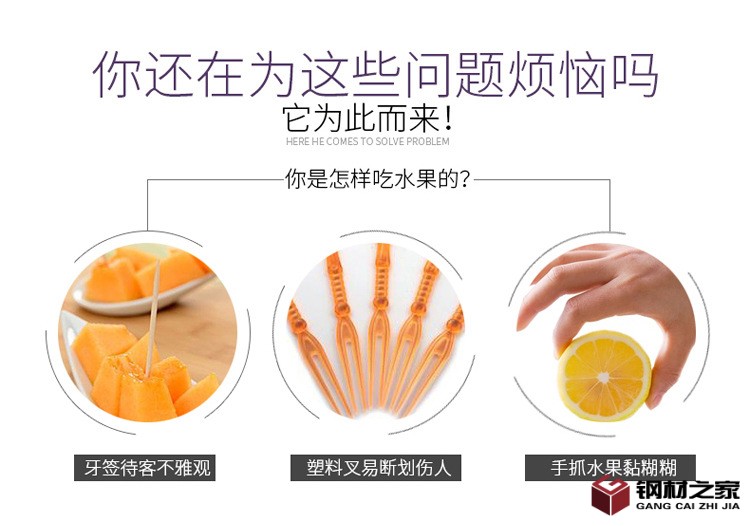 你还在为这些问题烦恼吗
它为此而来!
HERE HE COMES TO SOLVE PROBLEM

你是怎样吃水果的?

牙签待客不雅观

塑料叉易断划伤人

手抓水果黏糊糊

钢材之家
GANG CAI ZHI JIA